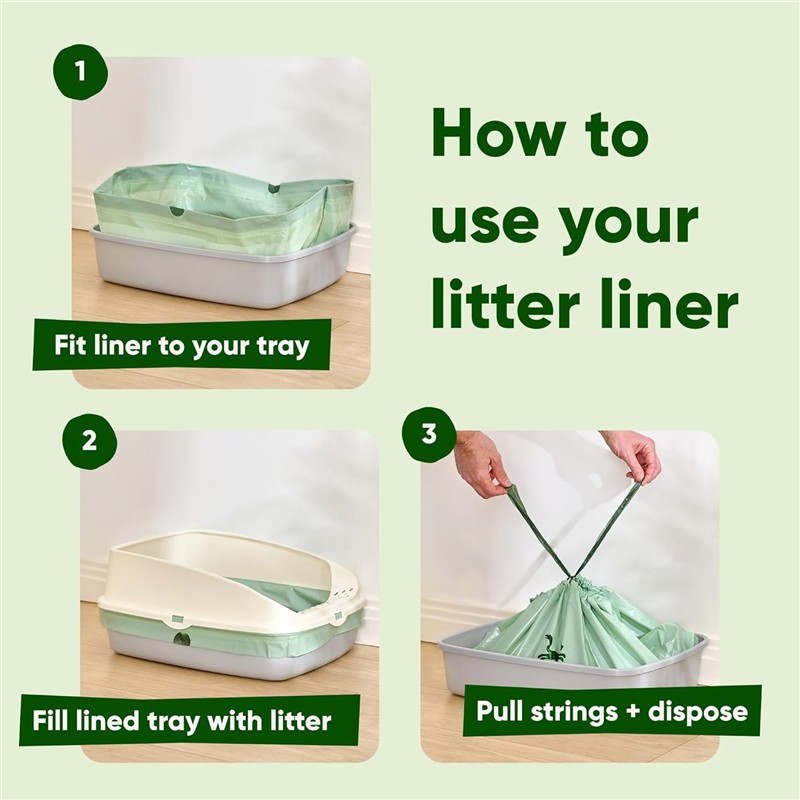 1

Fit liner to your tray

How to use your litter liner

2

Fill lined tray with litter

3

Pull strings + dispose